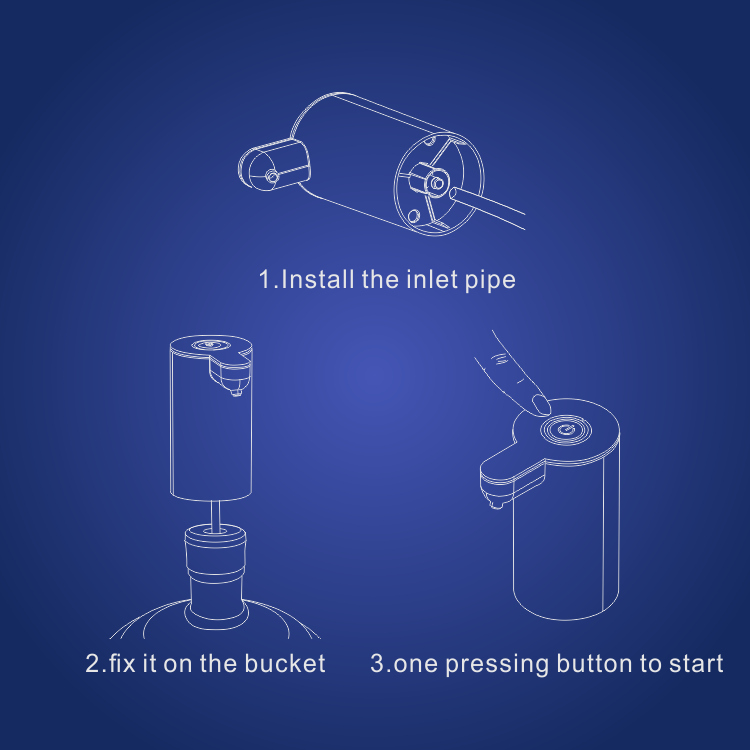 1.Install the inlet pipe

2.fix it on the bucket

3.one pressing button to start