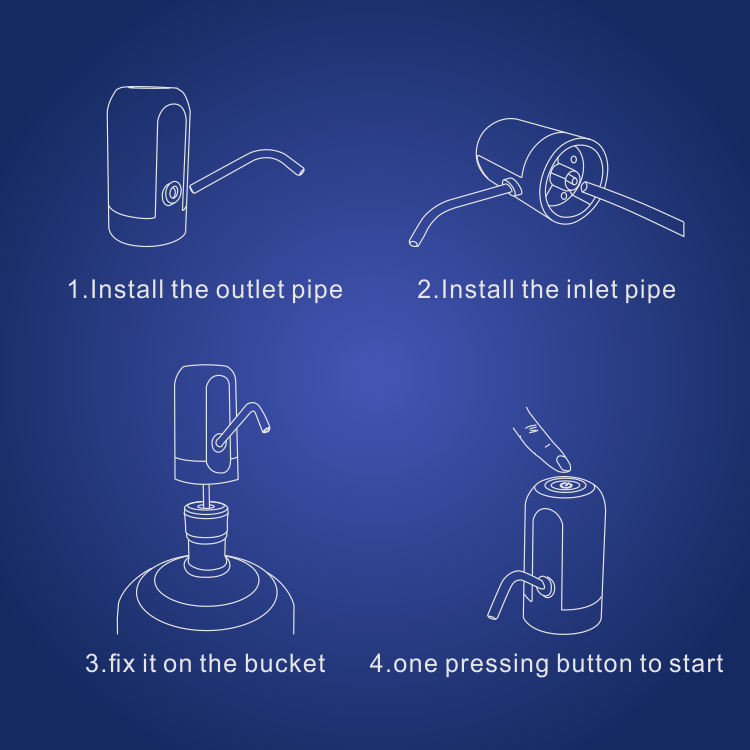 1.Install the outlet pipe

2.Install the inlet pipe

3.fix it on the bucket

4.one pressing button to start